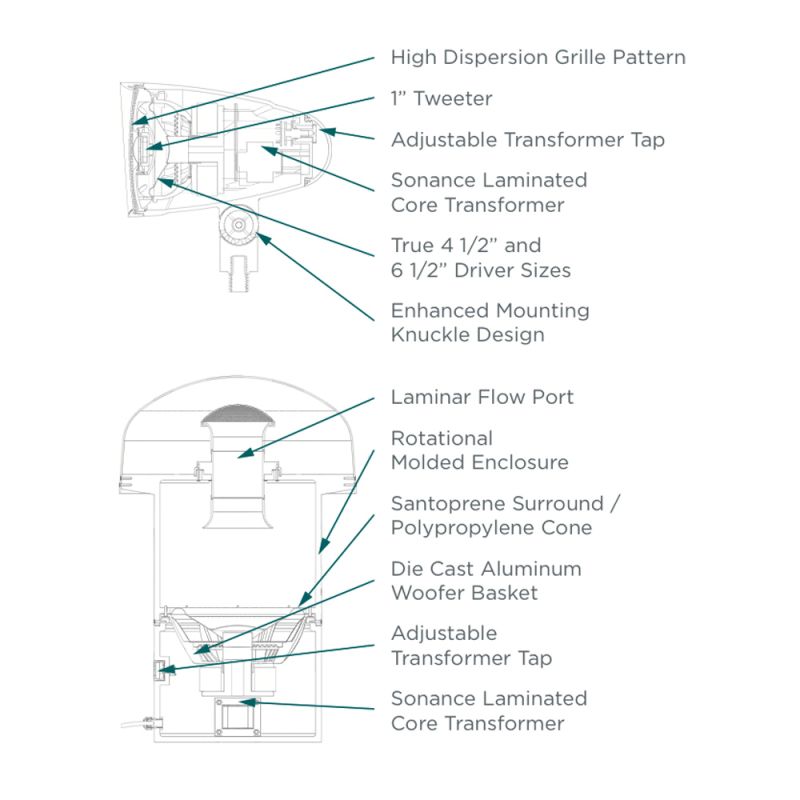 High Dispersion Grille Pattern

1” Tweeter

Adjustable Transformer Tap

Sonance Laminated Core Transformer

True 4 1/2” and 6 1/2” Driver Sizes

Enhanced Mounting Knuckle Design

Laminar Flow Port

Rotational Molded Enclosure

Santoprene Surround / Polypropylene Cone

Die Cast Aluminum Woofer Basket

Adjustable Transformer Tap

Sonance Laminated Core Transformer