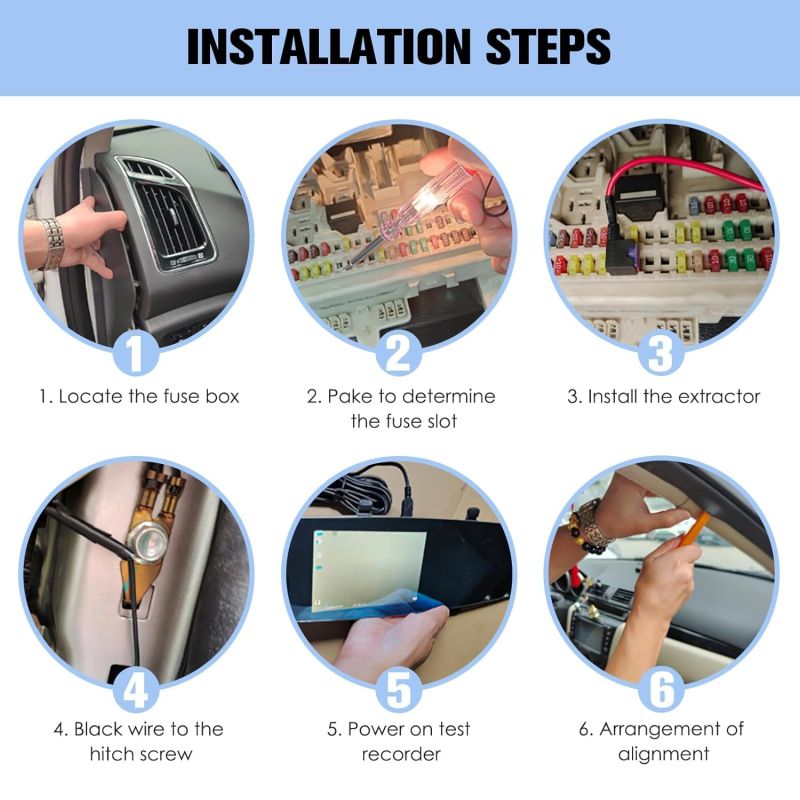 INSTALLATION STEPS

1

1. Locate the fuse box

2

2. Pake to determine the fuse slot

3

3. Install the extractor

4

4. Black wire to the hitch screw

5

5. Power on test recorder

6

6. Arrangement of alignment