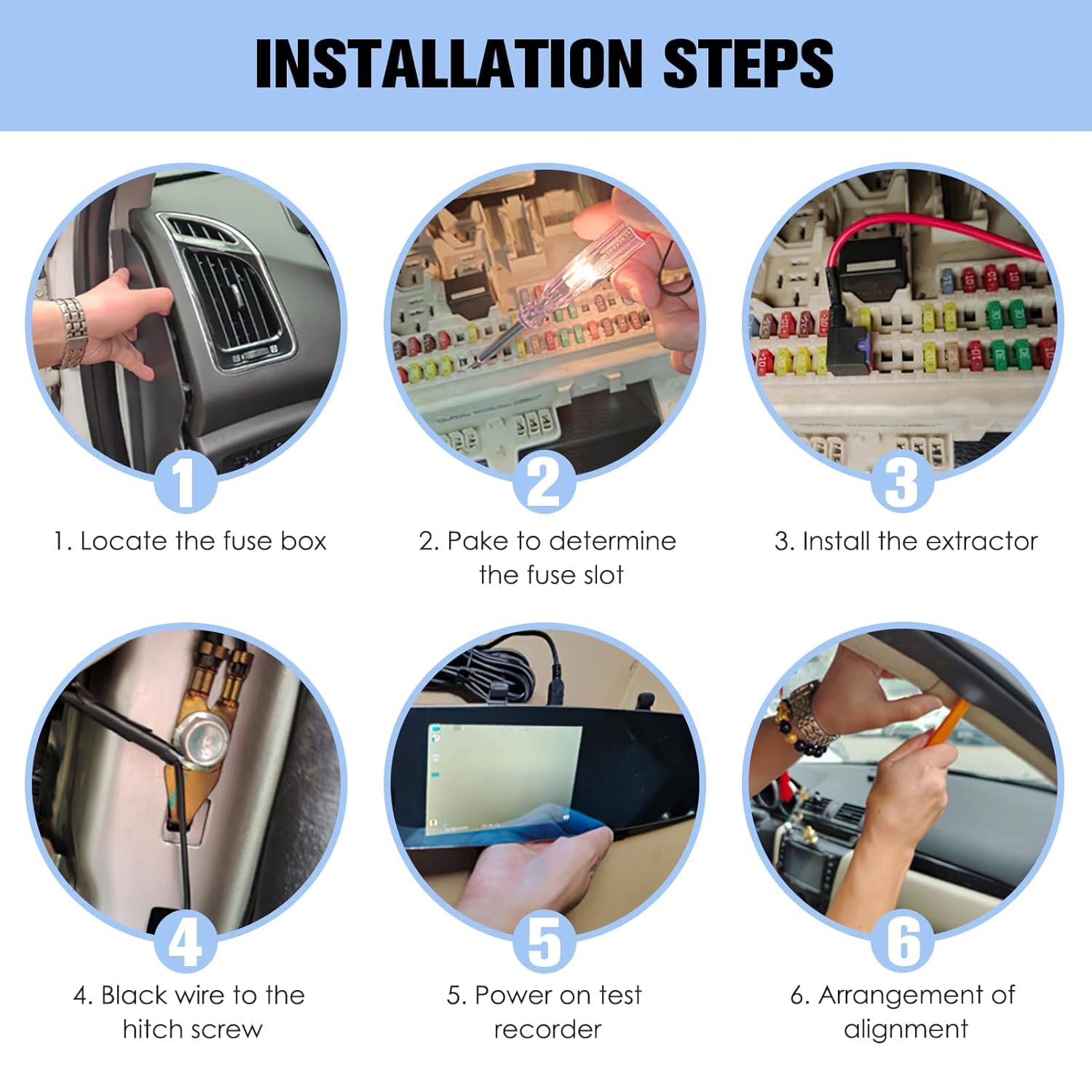 INSTALLATION STEPS

1

1. Locate the fuse box

2

2. Pake to determine the fuse slot

3

3. Install the extractor

4

4. Black wire to the hitch screw

5

5. Power on test recorder

6

6. Arrangement of alignment